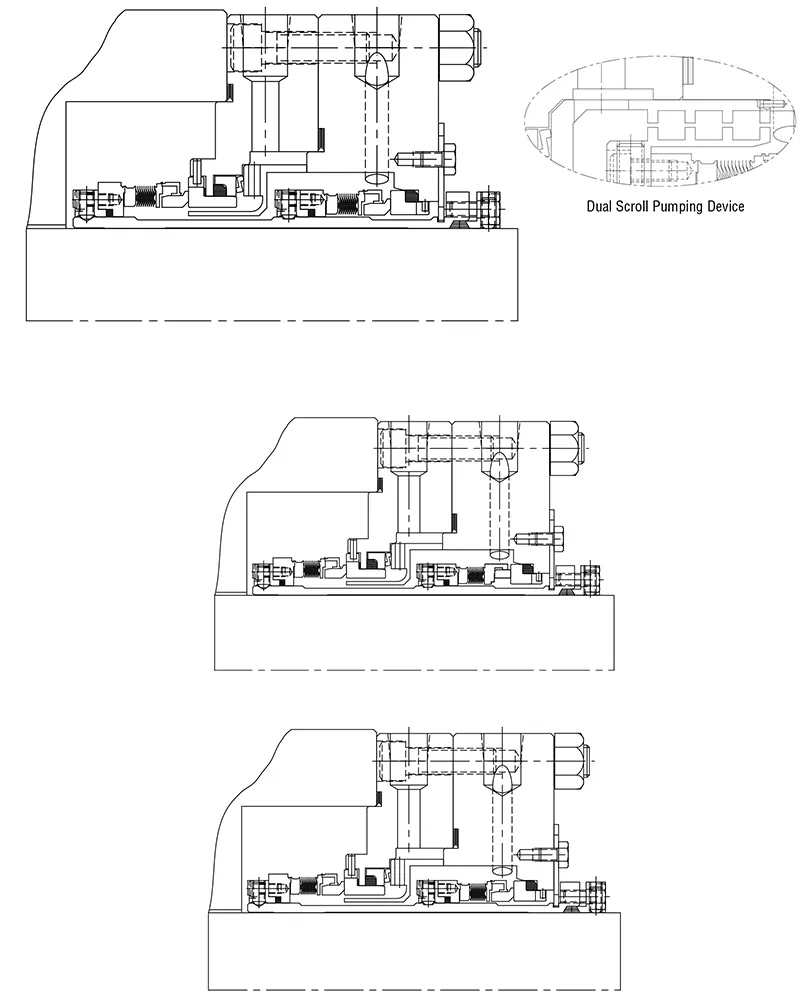 Dual Scroll Pumping Device