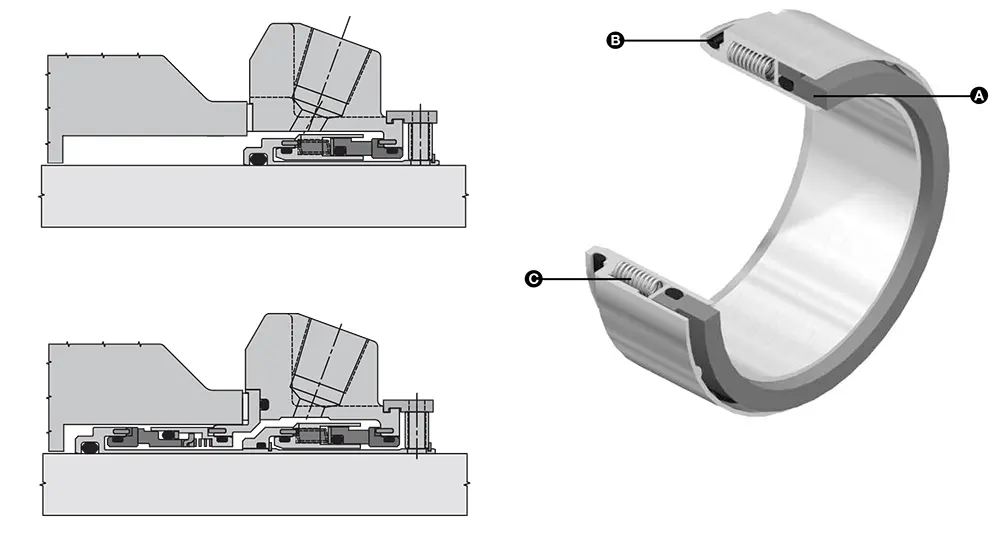 B
A
C